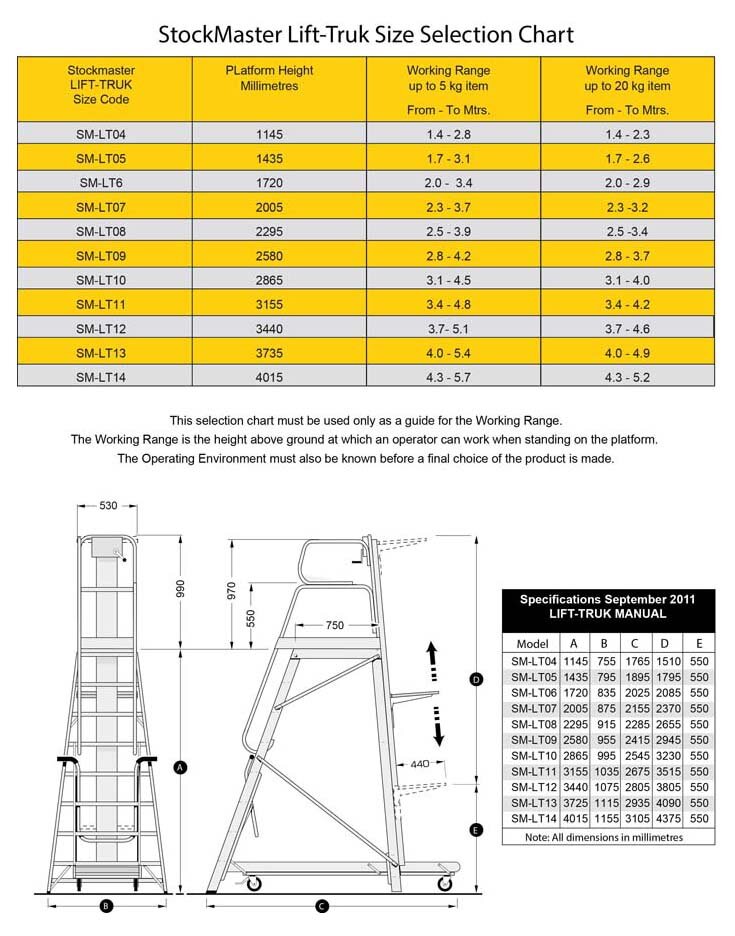 StockMaster Lift-Truk Size Selection Chart

| Stockmaster LIFT-TRUK Size Code | PLatform Height Millimetres | Working Range up to 5 kg item From - To Mtrs. | Working Range up to 20 kg item From - To Mtrs. |
|---|---|---|---|
| SM-LT04 | 1145 | 1.4 - 2.8 | 1.4 - 2.3 |
| SM-LT05 | 1435 | 1.7 - 3.1 | 1.7 - 2.6 |
| SM-LT6 | 1720 | 2.0 - 3.4 | 2.0 - 2.9 |
| SM-LT07 | 2005 | 2.3 - 3.7 | 2.3 -3.2 |
| SM-LT08 | 2295 | 2.5 - 3.9 | 2.5 -3.4 |
| SM-LT09 | 2580 | 2.8 - 4.2 | 2.8 - 3.7 |
| SM-LT10 | 2865 | 3.1 - 4.5 | 3.1 - 4.0 |
| SM-LT11 | 3155 | 3.4 - 4.8 | 3.4 - 4.2 |
| SM-LT12 | 3440 | 3.7- 5.1 | 3.7 - 4.6 |
| SM-LT13 | 3735 | 4.0 - 5.4 | 4.0 - 4.9 |
| SM-LT14 | 4015 | 4.3 - 5.7 | 4.3 - 5.2 |

This selection chart must be used only as a guide for the Working Range.
The Working Range is the height above ground at which an operator can work when standing on the platform.
The Operating Environment must also be known before a final choice of the product is made.

530
990
970
550
750
440
A
B
C
D
E

Specifications September 2011
LIFT-TRUK MANUAL

| Model | A | B | C | D | E |
|---|---|---|---|---|---|
| SM-LT04 | 1145 | 755 | 1765 | 1510 | 550 |
| SM-LT05 | 1435 | 795 | 1895 | 1795 | 550 |
| SM-LT06 | 1720 | 835 | 2025 | 2085 | 550 |
| SM-LT07 | 2005 | 875 | 2155 | 2370 | 550 |
| SM-LT08 | 2295 | 915 | 2285 | 2655 | 550 |
| SM-LT09 | 2580 | 955 | 2415 | 2945 | 550 |
| SM-LT10 | 2865 | 995 | 2545 | 3230 | 550 |
| SM-LT11 | 3155 | 1035 | 2675 | 3515 | 550 |
| SM-LT12 | 3440 | 1075 | 2805 | 3805 | 550 |
| SM-LT13 | 3725 | 1115 | 2935 | 4090 | 550 |
| SM-LT14 | 4015 | 1155 | 3105 | 4375 | 550 |

Note: All dimensions in millimetres