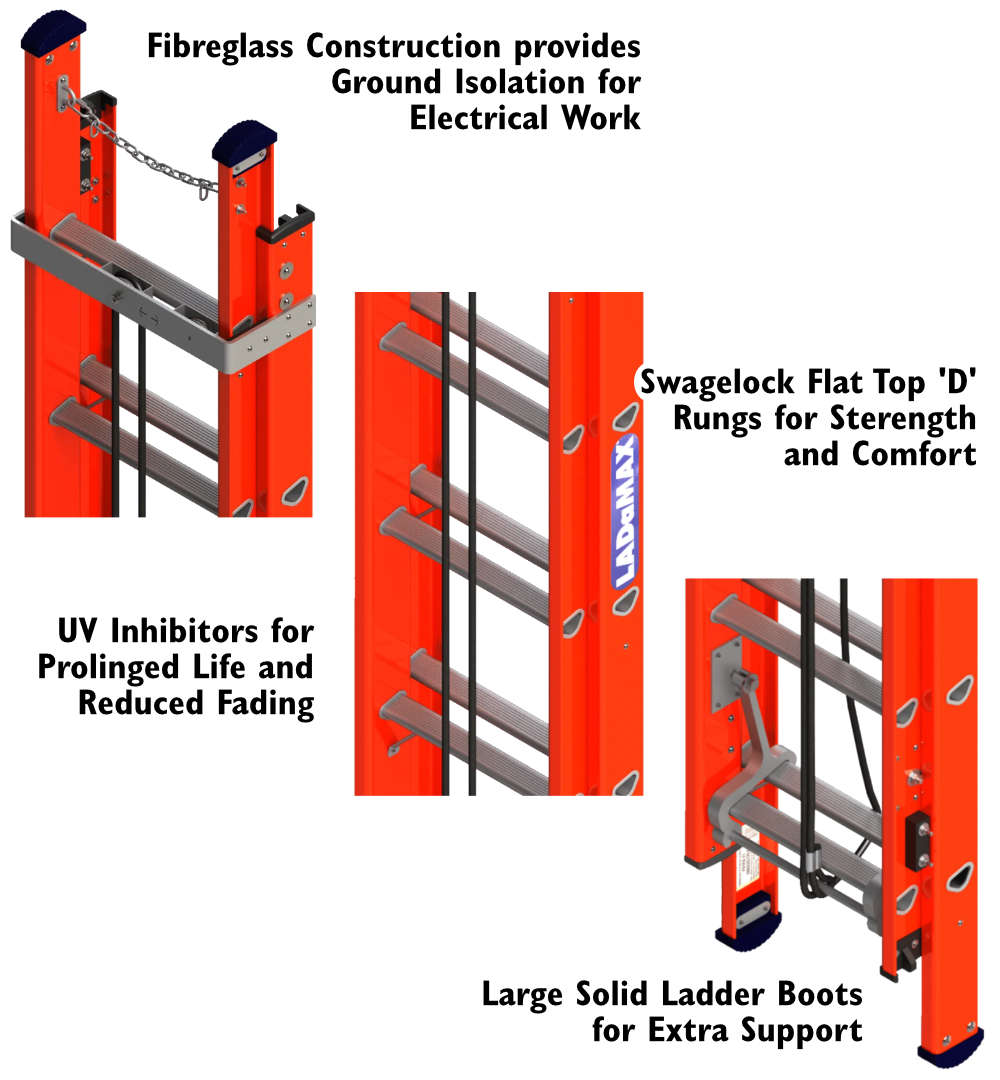 Fibreglass Construction provides Ground Isolation for Electrical Work

Swagelock Flat Top 'D' Rungs for Sterength and Comfort

LADaMAX

UV Inhibitors for Prolinged Life and Reduced Fading

Large Solid Ladder Boots for Extra Support