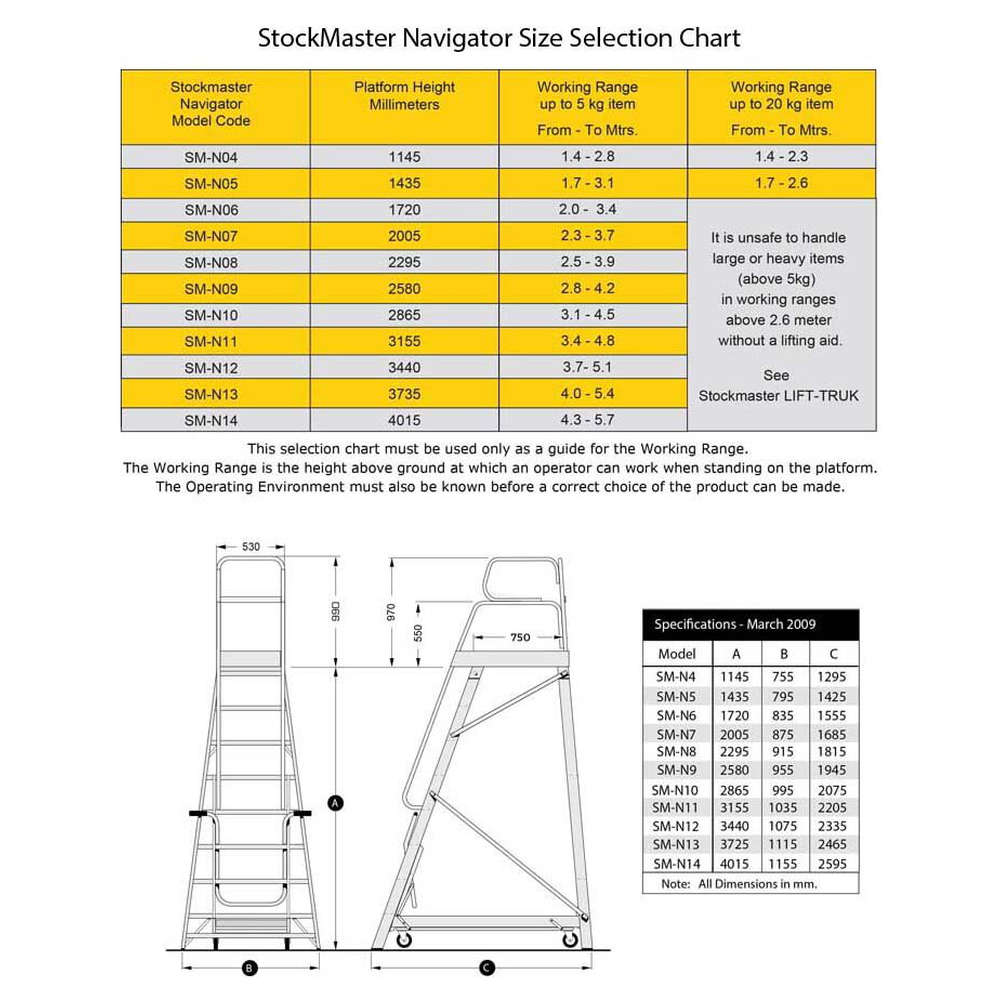 StockMaster Navigator Size Selection Chart

| Stockmaster Navigator Model Code | Platform Height Millimeters | Working Range up to 5 kg item From - To Mtrs. | Working Range up to 20 kg item From - To Mtrs. |
|---|---|---|---|
| SM-N04 | 1145 | 1.4 - 2.8 | 1.4 - 2.3 |
| SM-N05 | 1435 | 1.7 - 3.1 | 1.7 - 2.6 |
| SM-N06 | 1720 | 2.0 - 3.4 | It is unsafe to handle large or heavy items (above 5kg) in working ranges above 2.6 meter without a lifting aid. See Stockmaster LIFT-TRUK |
| SM-N07 | 2005 | 2.3 - 3.7 | |
| SM-N08 | 2295 | 2.5 - 3.9 | |
| SM-N09 | 2580 | 2.8 - 4.2 | |
| SM-N10 | 2865 | 3.1 - 4.5 | |
| SM-N11 | 3155 | 3.4 - 4.8 | |
| SM-N12 | 3440 | 3.7- 5.1 | |
| SM-N13 | 3735 | 4.0 - 5.4 | |
| SM-N14 | 4015 | 4.3 - 5.7 | |

This selection chart must be used only as a guide for the Working Range.
The Working Range is the height above ground at which an operator can work when standing on the platform.
The Operating Environment must also be known before a correct choice of the product can be made.

530
990
970
550
750
A
B
C

Specifications - March 2009

| Model | A | B | C |
|---|---|---|---|
| SM-N4 | 1145 | 755 | 1295 |
| SM-N5 | 1435 | 795 | 1425 |
| SM-N6 | 1720 | 835 | 1555 |
| SM-N7 | 2005 | 875 | 1685 |
| SM-N8 | 2295 | 915 | 1815 |
| SM-N9 | 2580 | 955 | 1945 |
| SM-N10 | 2865 | 995 | 2075 |
| SM-N11 | 3155 | 1035 | 2205 |
| SM-N12 | 3440 | 1075 | 2335 |
| SM-N13 | 3725 | 1115 | 2465 |
| SM-N14 | 4015 | 1155 | 2595 |

Note: All Dimensions in mm.